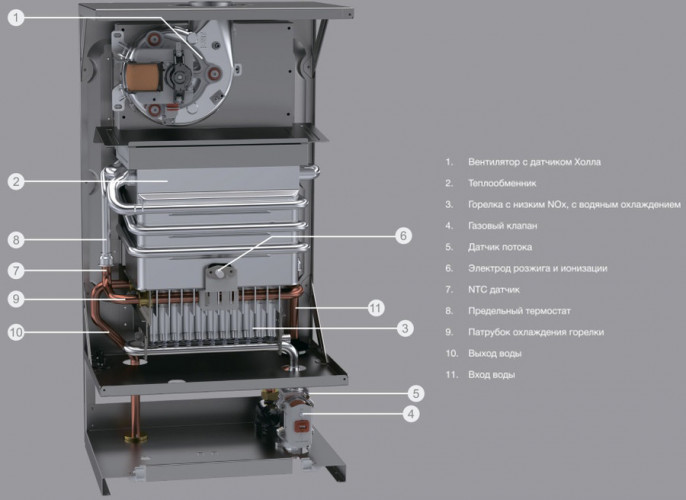 1
2
8
7
9
10
6
11
3
5
4

1. Вентилятор с датчиком Холла
2. Теплообменник
3. Горелка с низким NOx, с водяным охлаждением
4. Газовый клапан
5. Датчик потока
6. Электрод розжига и ионизации
7. NTC датчик
8. Предельный термостат
9. Патрубок охлаждения горелки
10. Выход воды
11. Вход воды